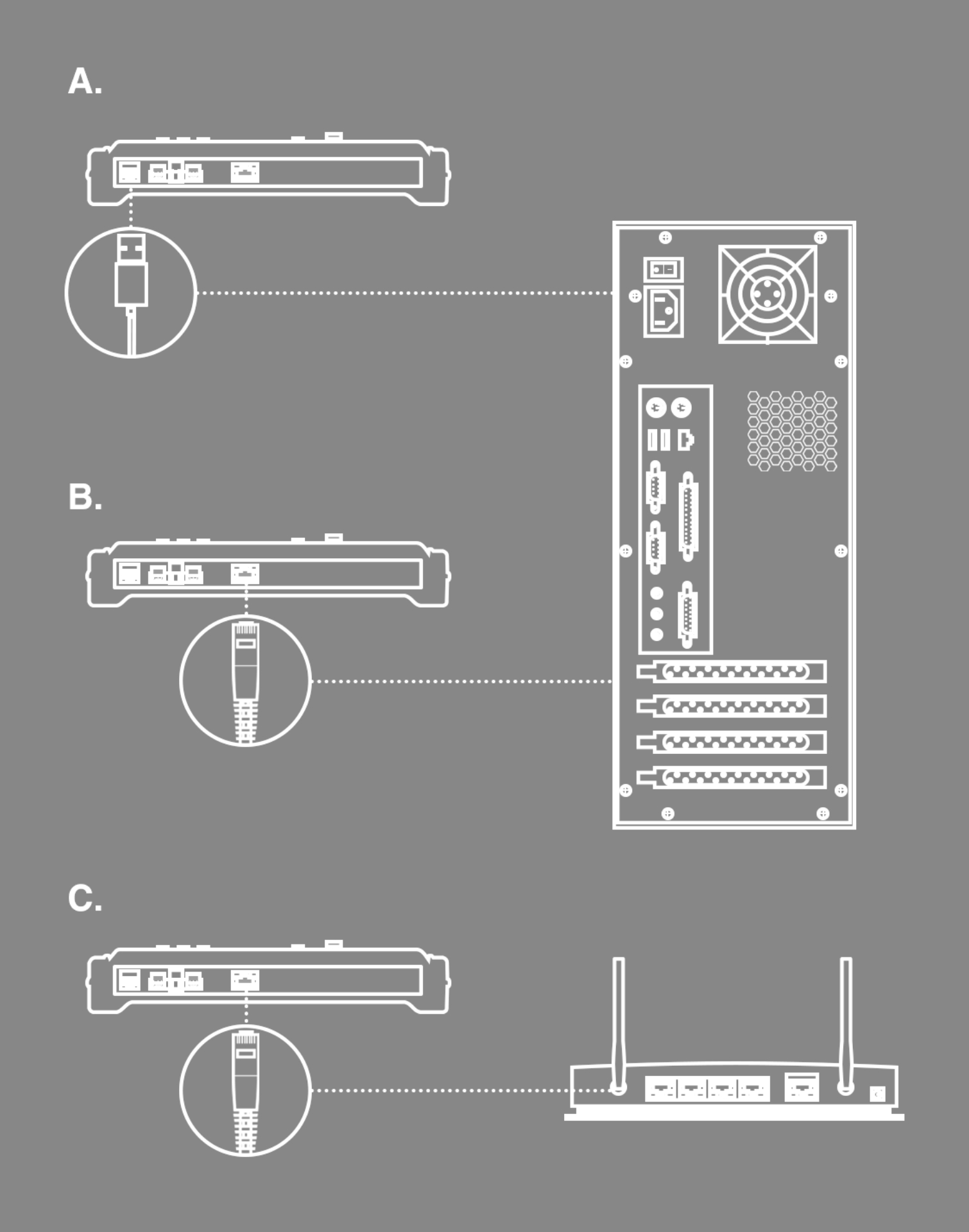 A.

B.

C.